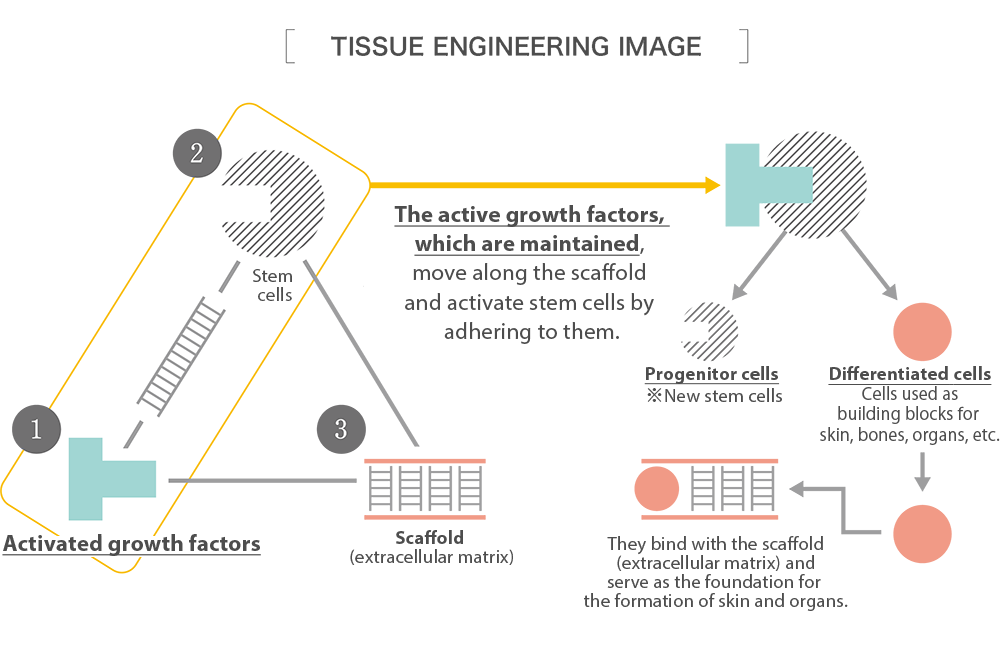 [ TISSUE ENGINEERING IMAGE ]

2

Stem cells

1

Activated growth factors

3

Scaffold
(extracellular matrix)

The active growth factors, which are maintained, move along the scaffold and activate stem cells by adhering to them.

Progenitor cells
※New stem cells

Differentiated cells
Cells used as building blocks for skin, bones, organs, etc.

They bind with the scaffold (extracellular matrix) and serve as the foundation for the formation of skin and organs.